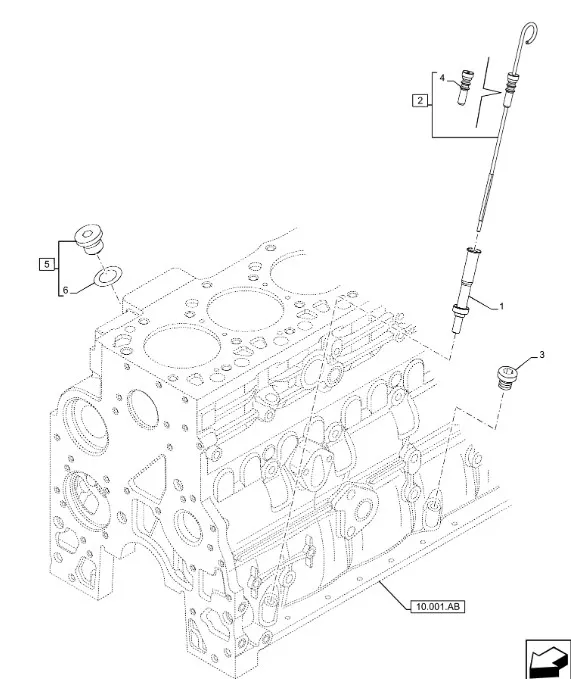 4
2
5
6
1
3
10.001.AB